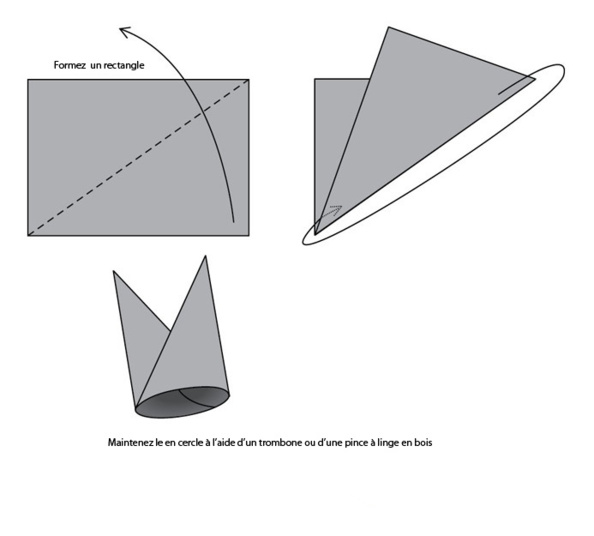 Formez un rectangle

Maintenez le en cercle à l'aide d'un trombone ou d'une pince à linge en bois